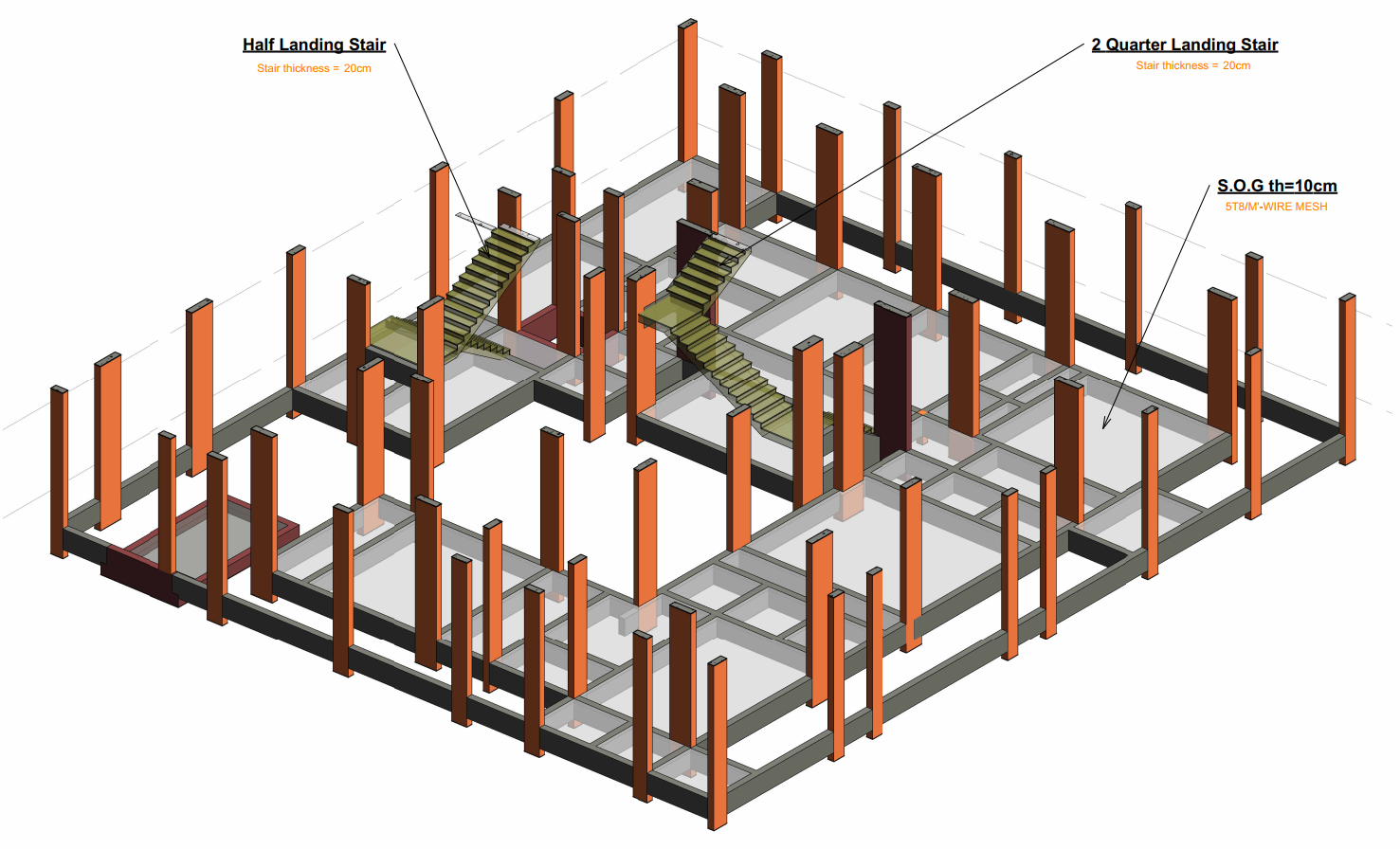 Half Landing Stair
Stair thickness = 20cm

2 Quarter Landing Stair
Stair thickness = 20cm

S.O.G th=10cm
5T8/M'-WIRE MESH