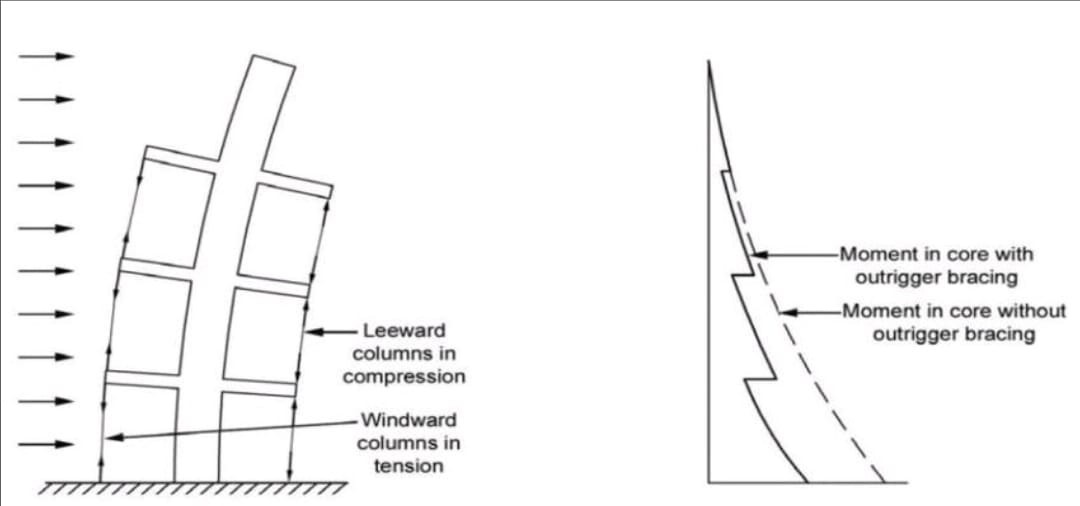 Leeward columns in compression

Windward columns in tension

Moment in core with outrigger bracing

Moment in core without outrigger bracing